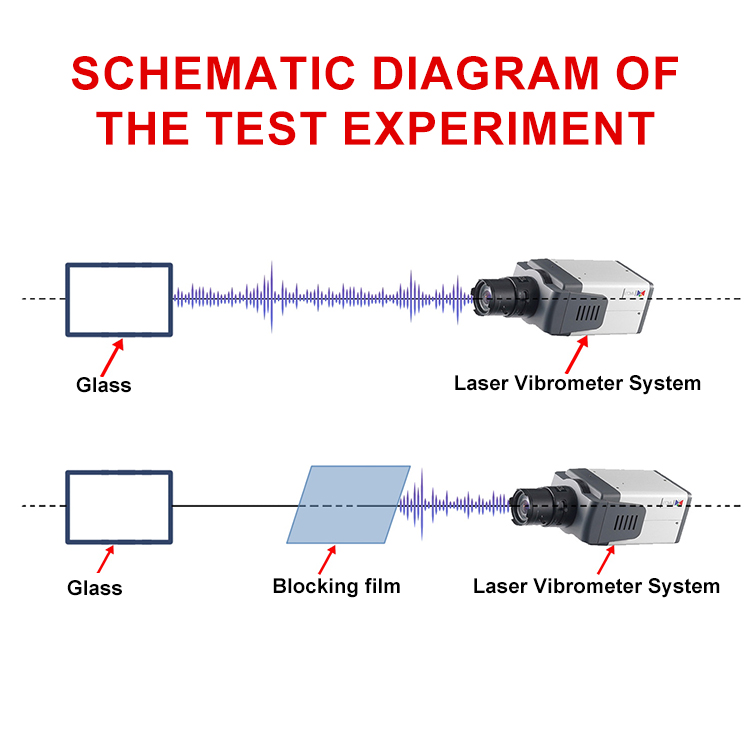 SCHEMATIC DIAGRAM OF THE TEST EXPERIMENT

Glass

Laser Vibrometer System

Glass

Blocking film

Laser Vibrometer System