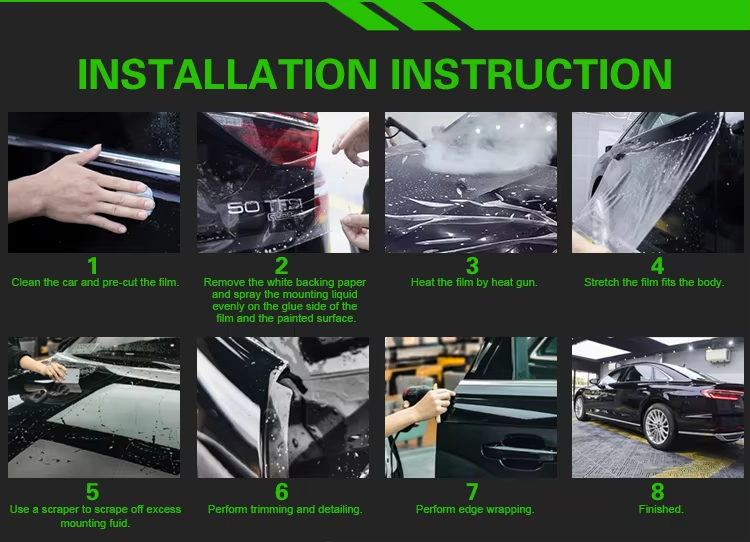 INSTALLATION INSTRUCTION

50 TFSI

1
Clean the car and pre-cut the film.

2
Remove the white backing paper and spray the mounting liquid evenly on the glue side of the film and the painted surface.

3
Heat the film by heat gun.

4
Stretch the film fits the body.

5
Use a scraper to scrape off excess mounting fuid.

6
Perform trimming and detailing.

7
Perform edge wrapping.

8
Finished.